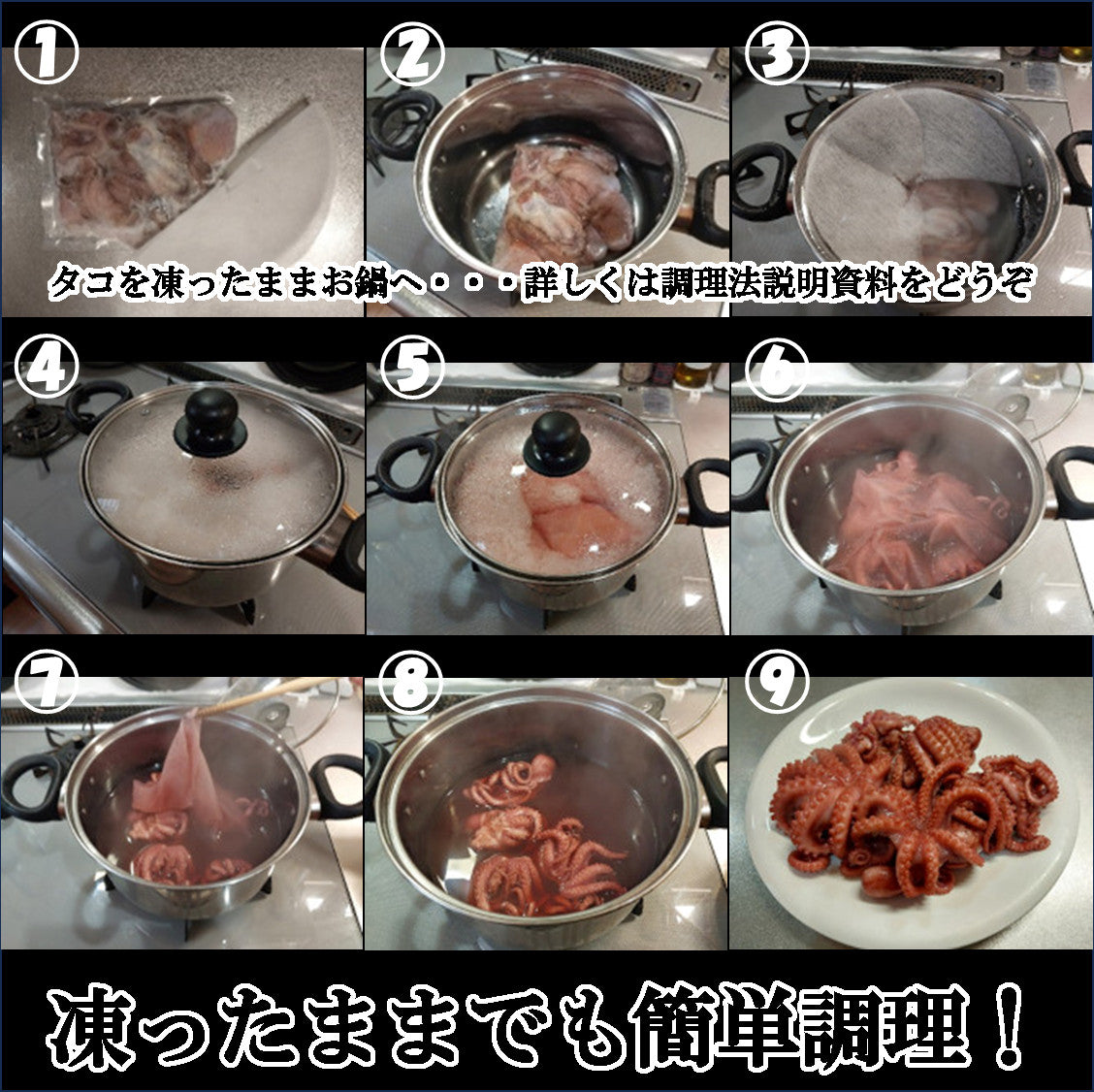 ①
②
③
タコを凍ったままお鍋へ・・・詳しくは調理法説明資料をどうぞ
④
⑤
⑥
⑦
⑧
⑨
凍ったままでも簡単調理！